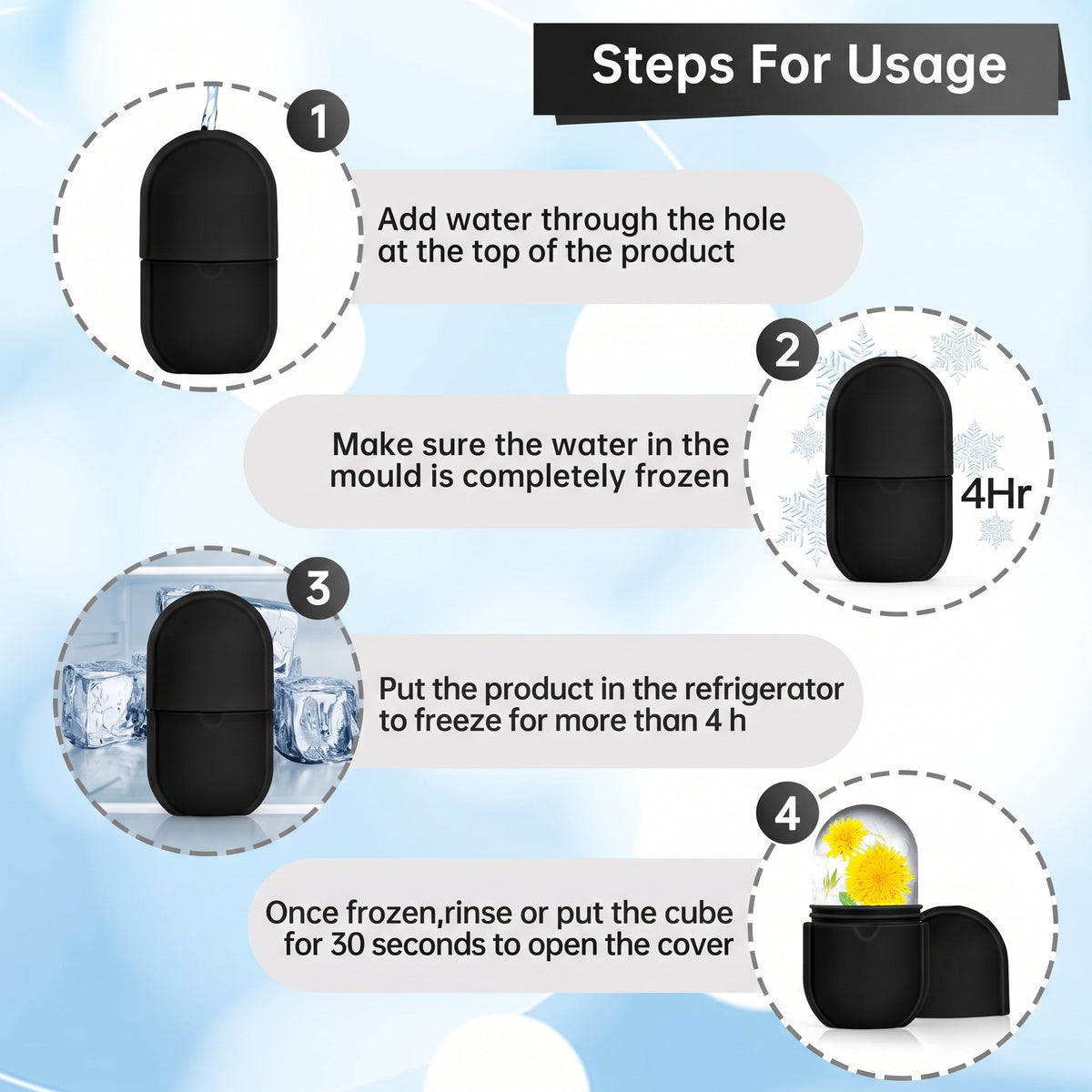 Steps For Usage

1

Add water through the hole at the top of the product

2

Make sure the water in the mould is completely frozen

4Hr

3

Put the product in the refrigerator to freeze for more than 4 h

4

Once frozen,rinse or put the cube for 30 seconds to open the cover